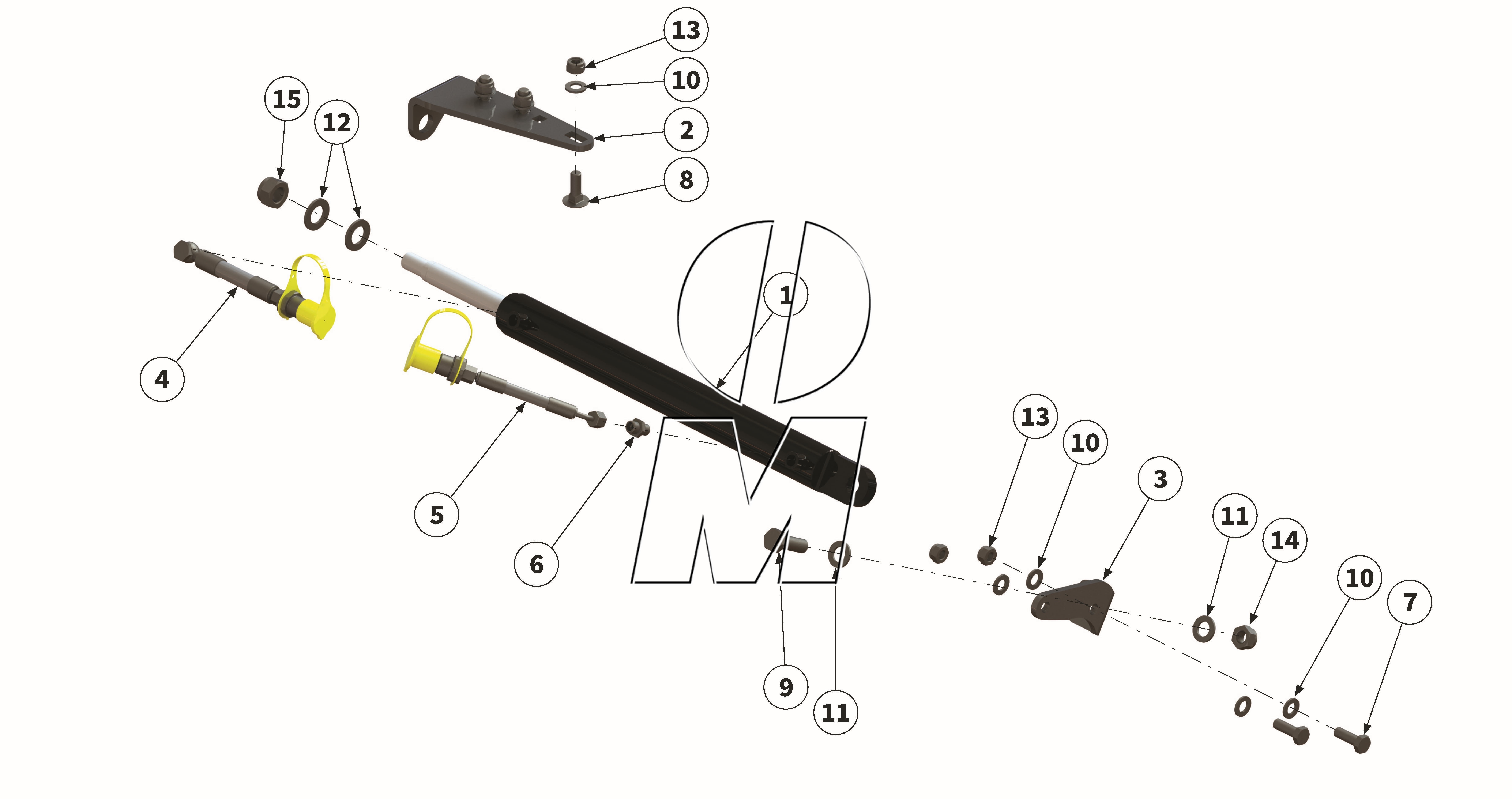 13
10
15
12
2
8
1
4
5
6
13
10
3
11
14
10
7
9
11