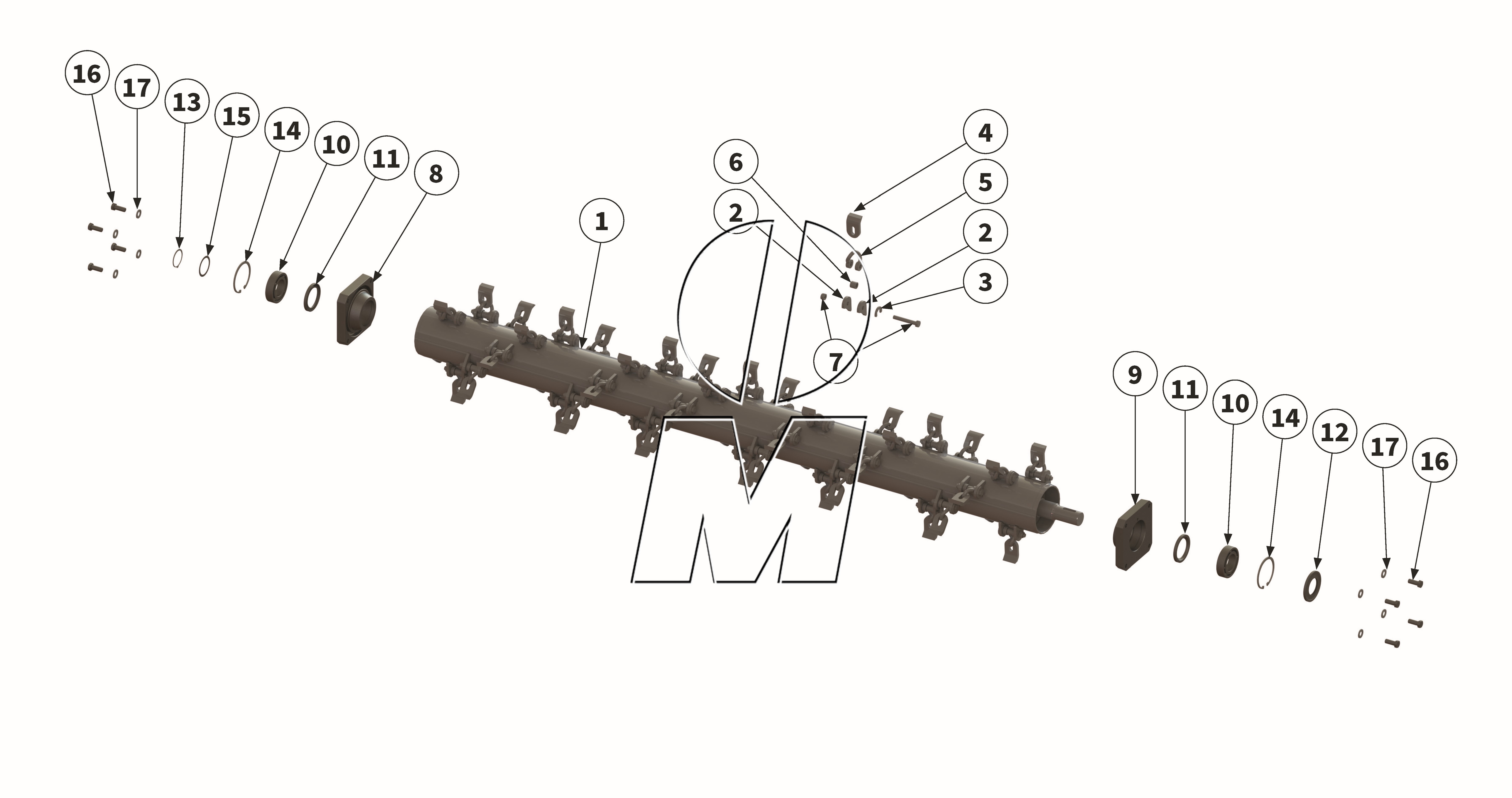 16
17
13
15
14
10
11
8
1
6
2
4
5
2
3
7
9
11
10
14
12
17
16
M