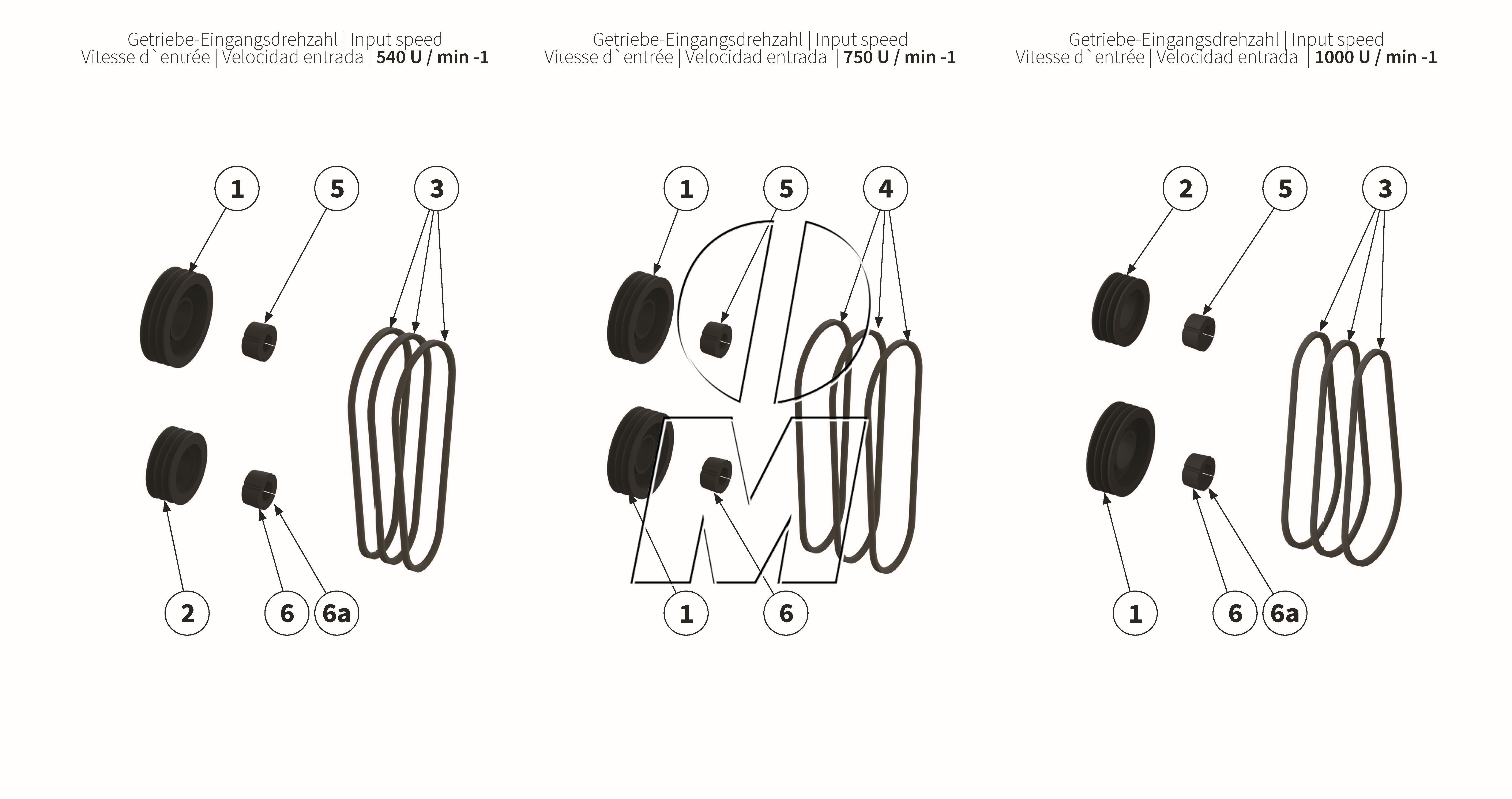 Getriebe-Eingangsdrehzahl | Input speed
Vitesse d`entrée | Velocidad entrada | 540 U / min -1

1 5 3
2 6 6a

Getriebe-Eingangsdrehzahl | Input speed
Vitesse d`entrée | Velocidad entrada | 750 U / min -1

1 5 4
1 6

Getriebe-Eingangsdrehzahl | Input speed
Vitesse d`entrée | Velocidad entrada | 1000 U / min -1

2 5 3
1 6 6a