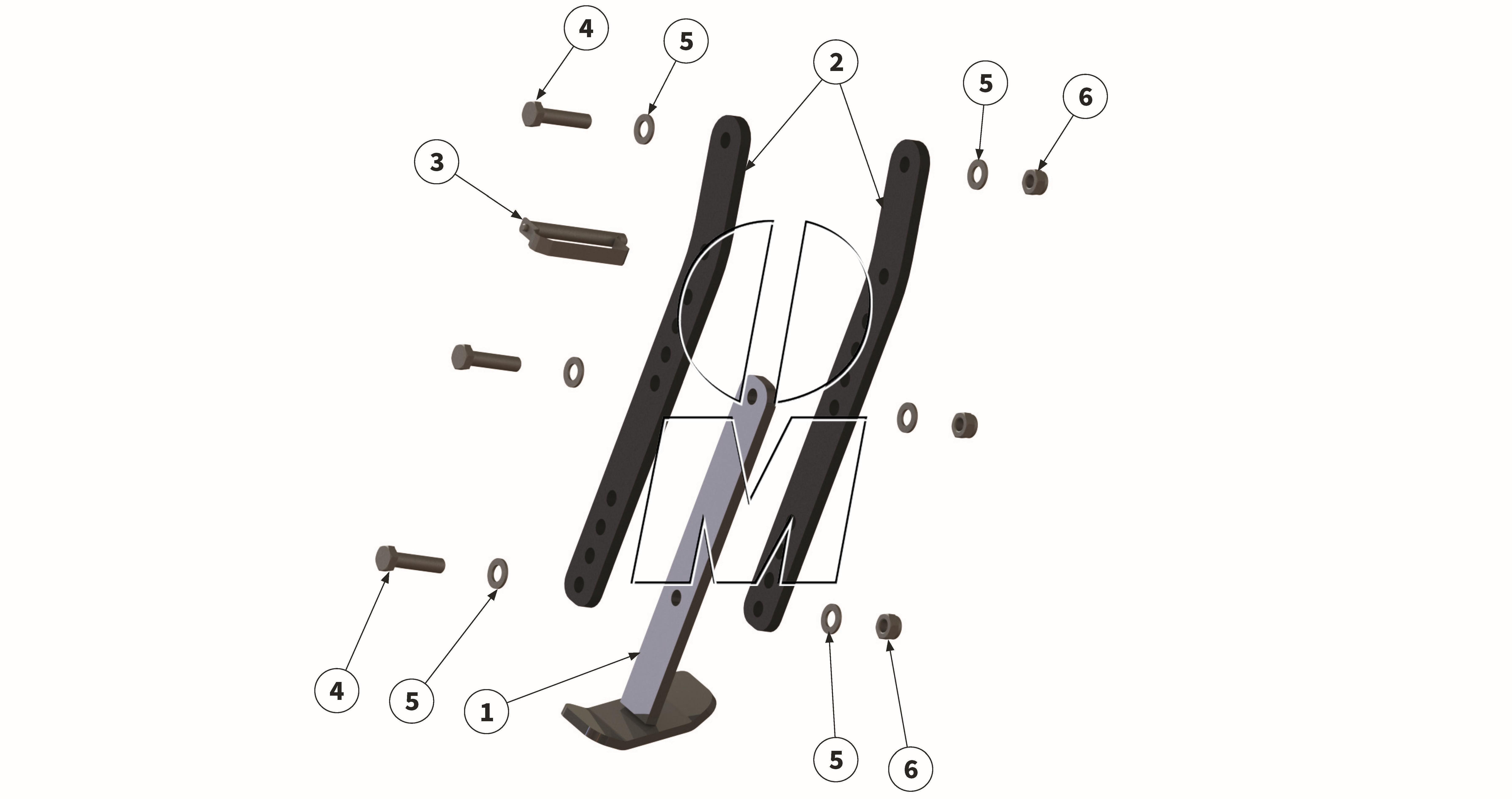 4
5
2
5
6
3
4
5
1
5
6