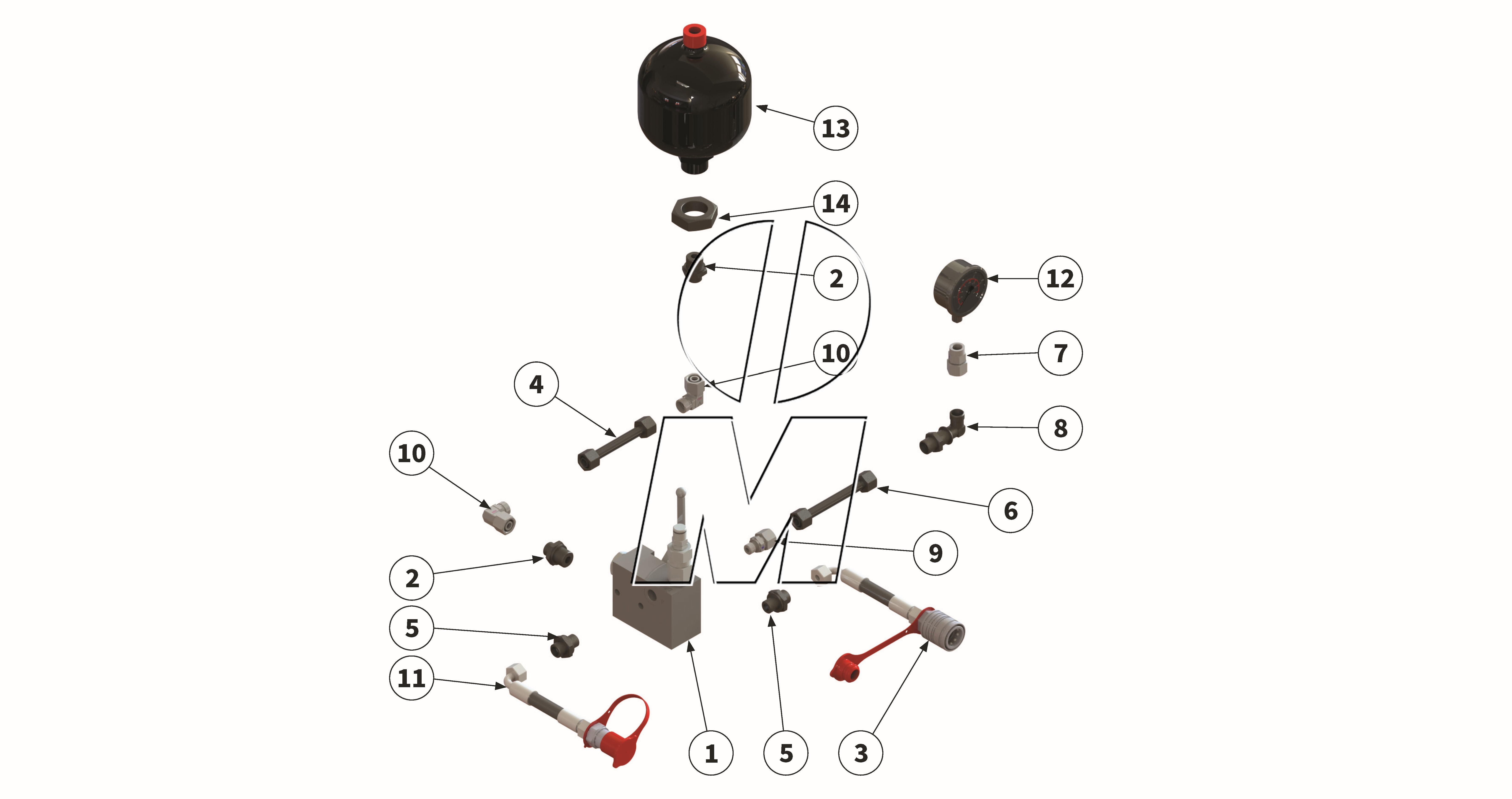 13

14

2

12

10

7

4

8

10

6

9

2

5

11

1

5

3