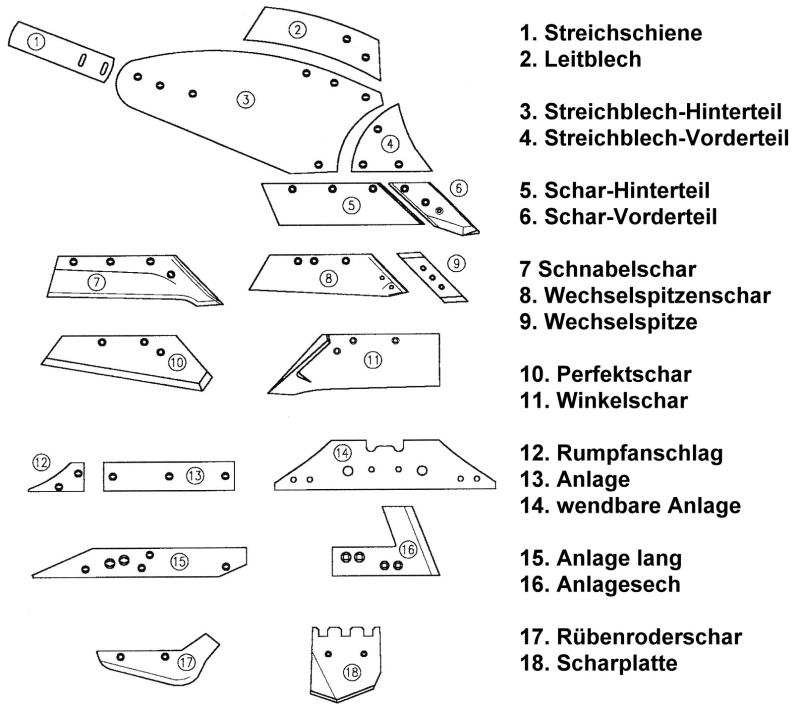 1
2
3
4
5
6
7
8
9
10
11
12
13
14
15
16
17
18

1. Streichschiene
2. Leitblech

3. Streichblech-Hinterteil
4. Streichblech-Vorderteil

5. Schar-Hinterteil
6. Schar-Vorderteil

7 Schnabelschar
8. Wechselspitzenschar
9. Wechselspitze

10. Perfektschar
11. Winkelschar

12. Rumpfanschlag
13. Anlage
14. wendbare Anlage

15. Anlage lang
16. Anlagesech

17. Rübenroderschar
18. Scharplatte