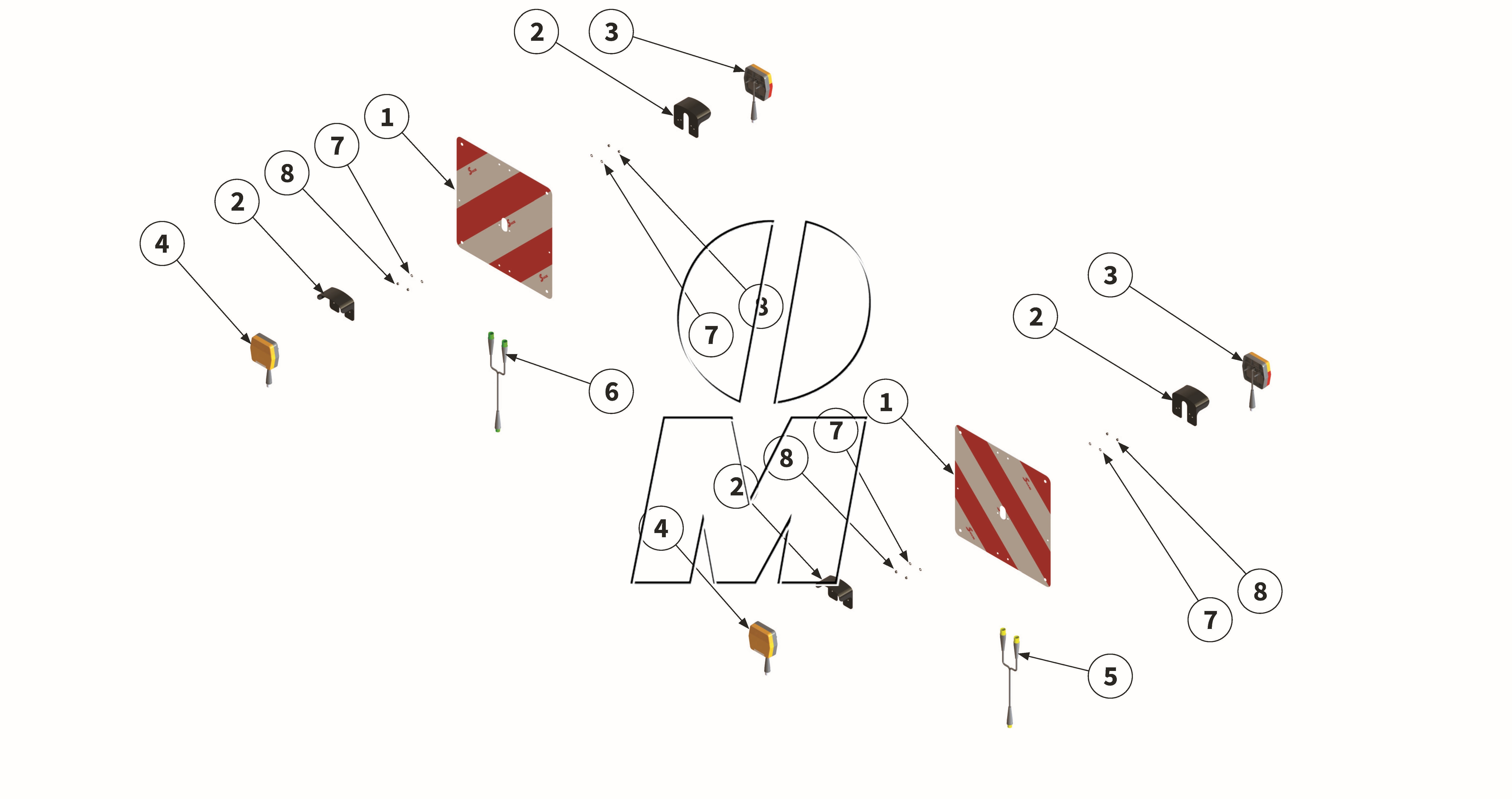 2
3
1
7
8
2
4
8
7
6
3
2
1
7
8
2
4
8
7
5