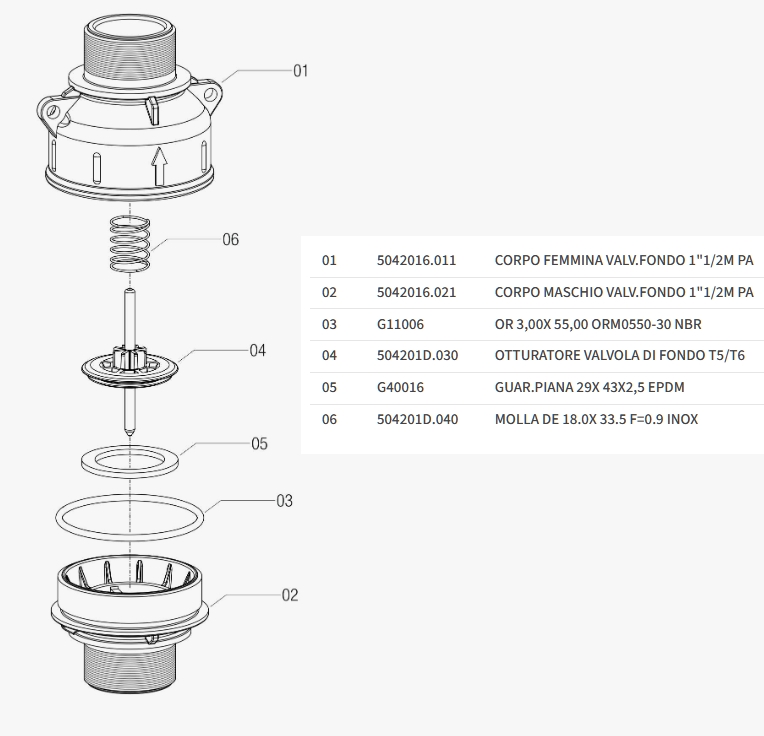 01

06

04

05

03

02

| 01 | 5042016.011 | CORPO FEMMINA VALV.FONDO 1"1/2M PA |
|---|---|---|
| 02 | 5042016.021 | CORPO MASCHIO VALV.FONDO 1"1/2M PA |
| 03 | G11006 | OR 3,00X 55,00 ORM0550-30 NBR |
| 04 | 504201D.030 | OTTURATORE VALVOLA DI FONDO T5/T6 |
| 05 | G40016 | GUAR.PIANA 29X 43X2,5 EPDM |
| 06 | 504201D.040 | MOLLA DE 18.0X 33.5 F=0.9 INOX |