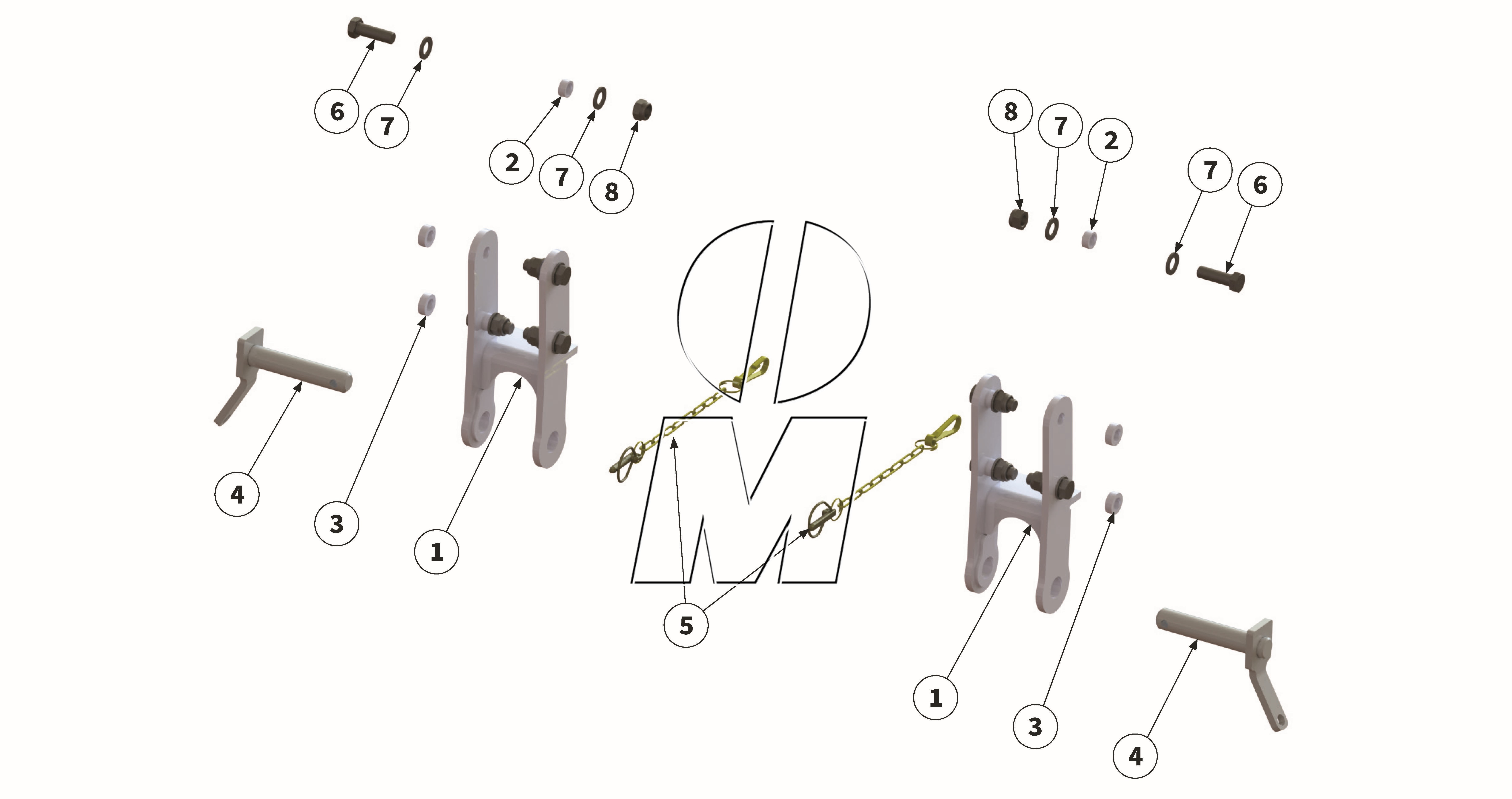 6
7
2
7
8
8
7
2
7
6
4
3
1
5
1
3
4